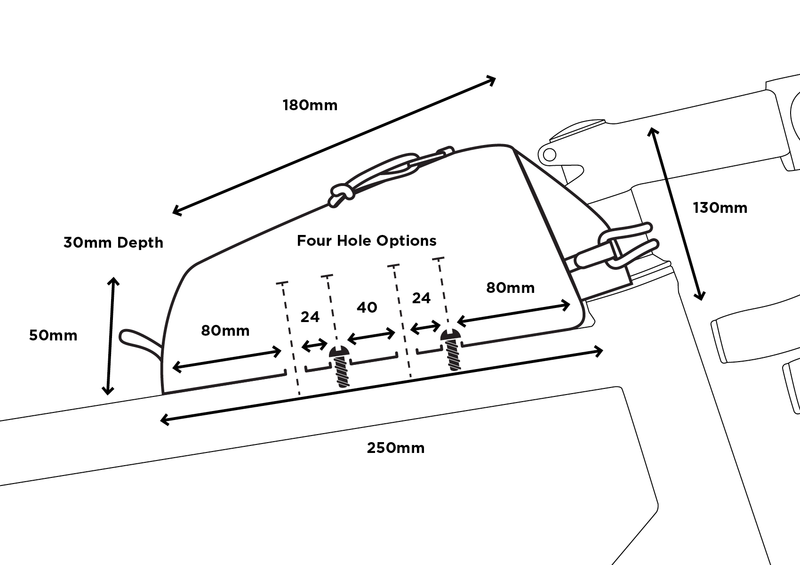 180mm

130mm

30mm Depth

Four Hole Options

50mm

80mm

24

40

24

80mm

250mm